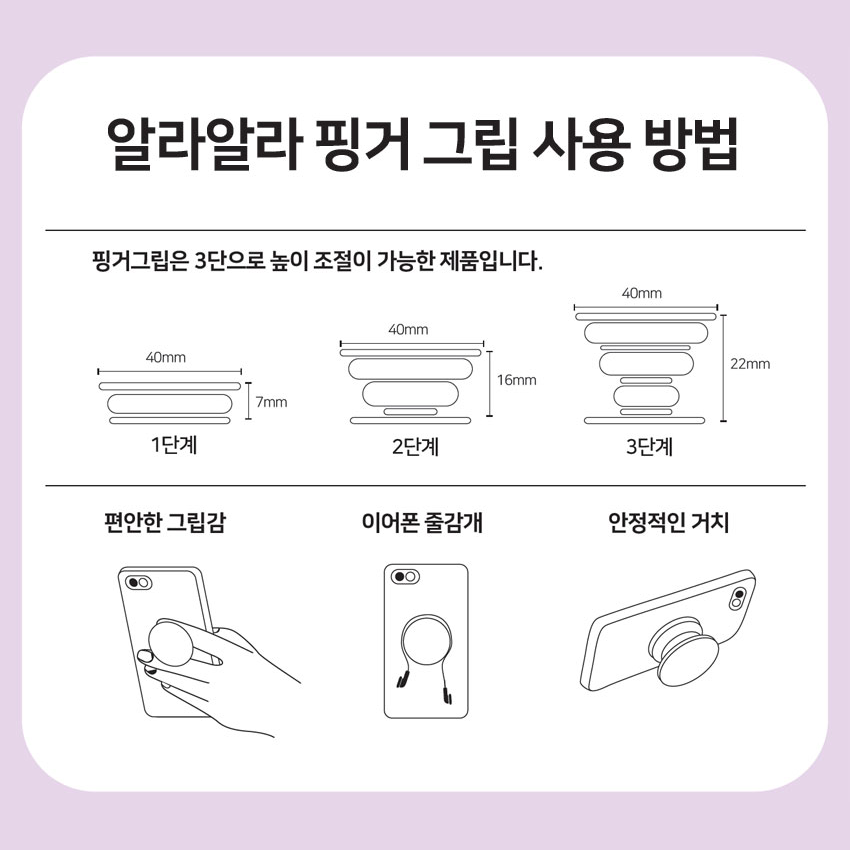 알라알라 핑거 그립 사용 방법

핑거그립은 3단으로 높이 조절이 가능한 제품입니다.

40mm
7mm
1단계

40mm
16mm
2단계

40mm
22mm
3단계

편안한 그립감

이어폰 줄감개

안정적인 거치