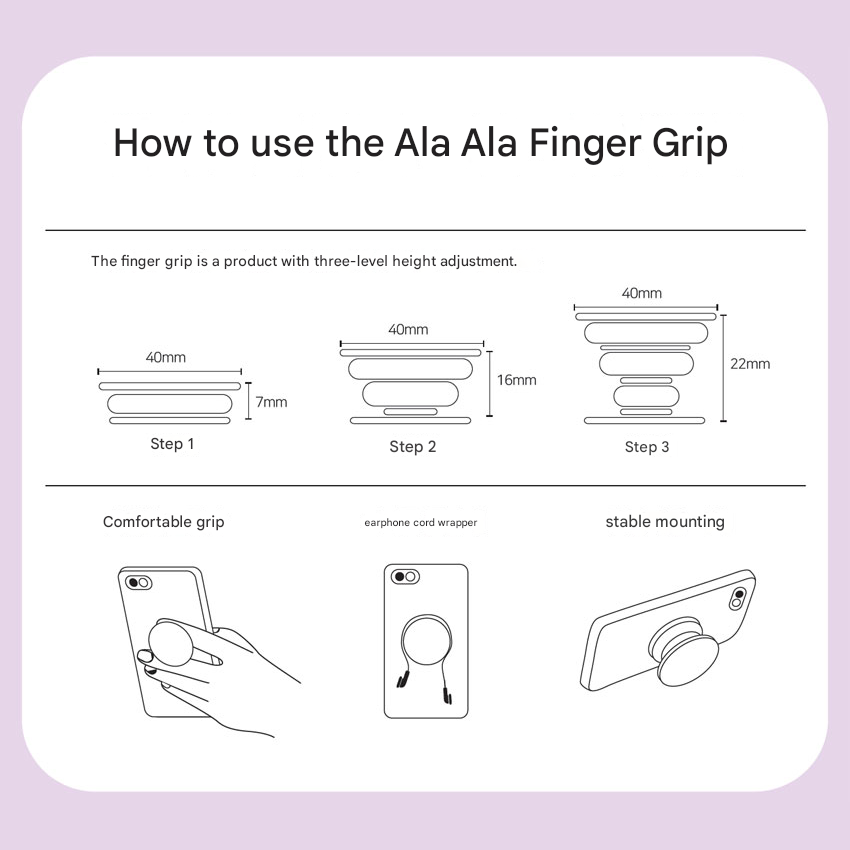 How to use the Ala Ala Finger Grip

The finger grip is a product with three-level height adjustment.

40mm
7mm
Step 1

40mm
16mm
Step 2

40mm
22mm
Step 3

Comfortable grip

earphone cord wrapper

stable mounting